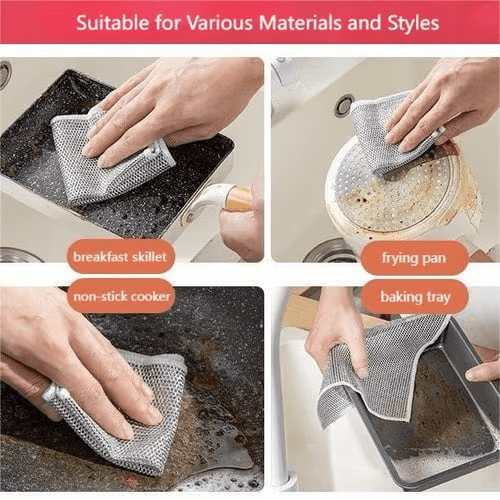 Suitable for Various Materials and Styles

breakfast skillet

frying pan

non-stick cooker

baking tray